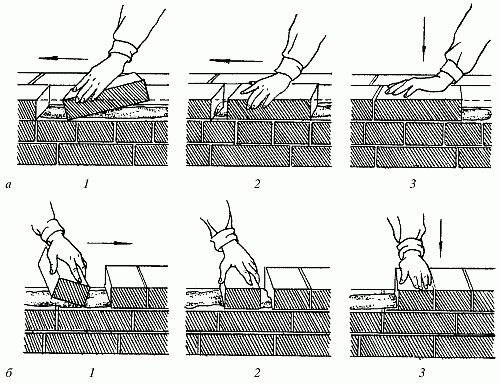 а 1 2 3

б 1 2 3