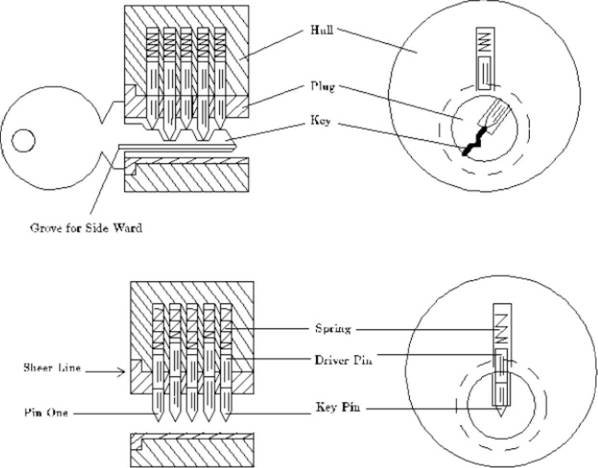 Hull

Plug

Key

Grove for Side Ward

Spring

Sheer Line

Driver Pin

Pin One

Key Pin