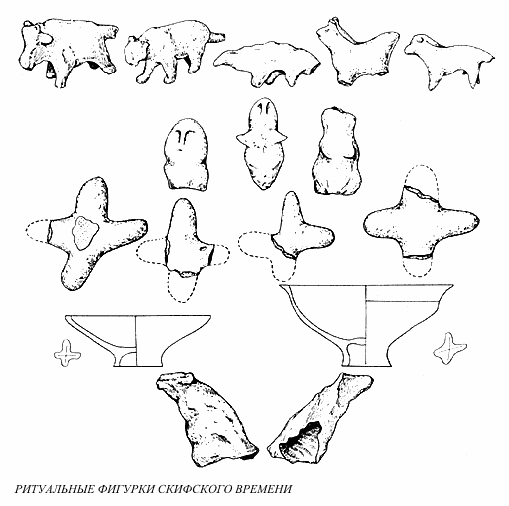 РИТУАЛЬНЫЕ ФИГУРКИ СКИФСКОГО ВРЕМЕНИ