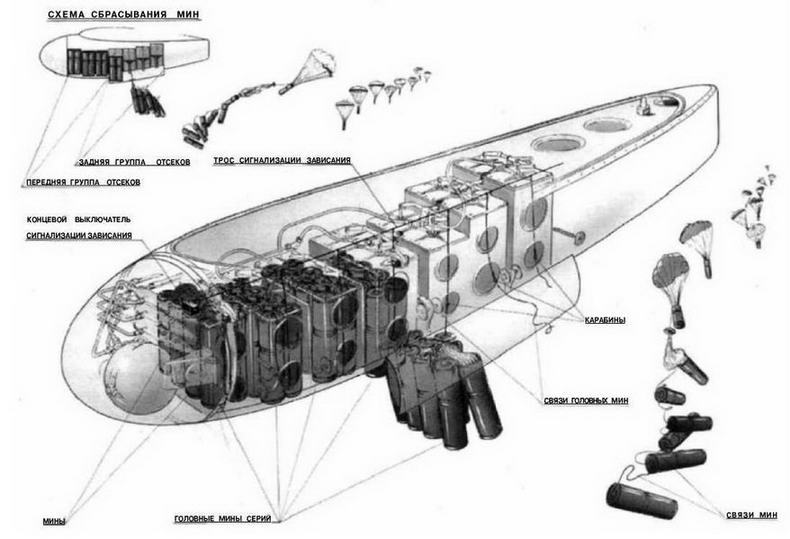 СХЕМА СБРАСЫВАНИЯ МИН

ЗАДНЯЯ ГРУППА ОТСЕКОВ

ПЕРЕДНЯЯ ГРУППА ОТСЕКОВ

ТРОС СИГНАЛИЗАЦИИ ЗАВИСАНИЯ

КОНЦЕВОЙ ВЫКЛЮЧАТЕЛЬ СИГНАЛИЗАЦИИ ЗАВИСАНИЯ

КАРАБИНЫ

СВЯЗИ ГОЛОВНЫХ МИН

МИНЫ

ГОЛОВНЫЕ МИНЫ СЕРИЙ

СВЯЗИ МИН