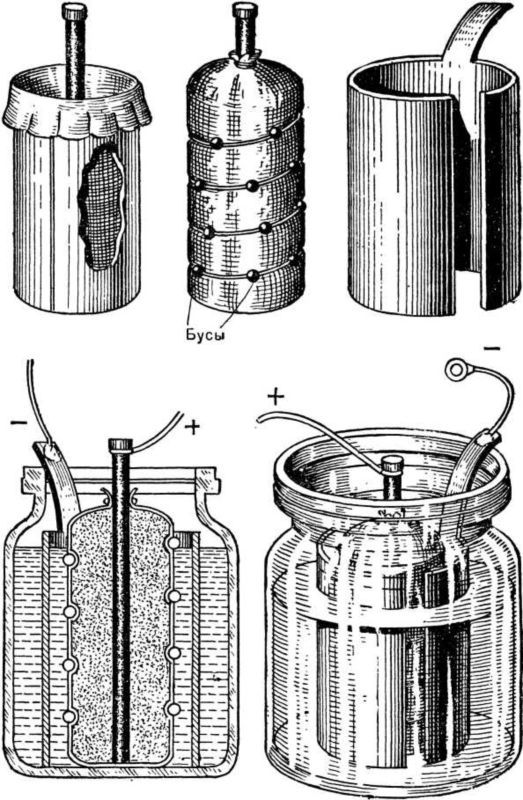 Бусы

−

+

+

−