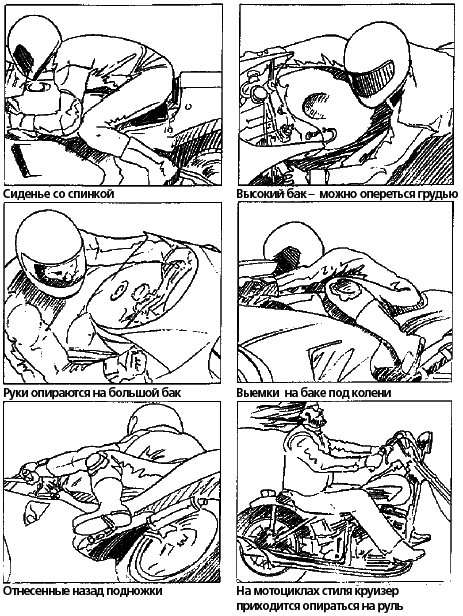 Сиденье со спинкой

Высокий бак – можно опереться грудью

Руки опираются на большой бак

Выемки на баке под колени

Отнесенные назад подножки

На мотоциклах стиля круизер приходится опираться на руль