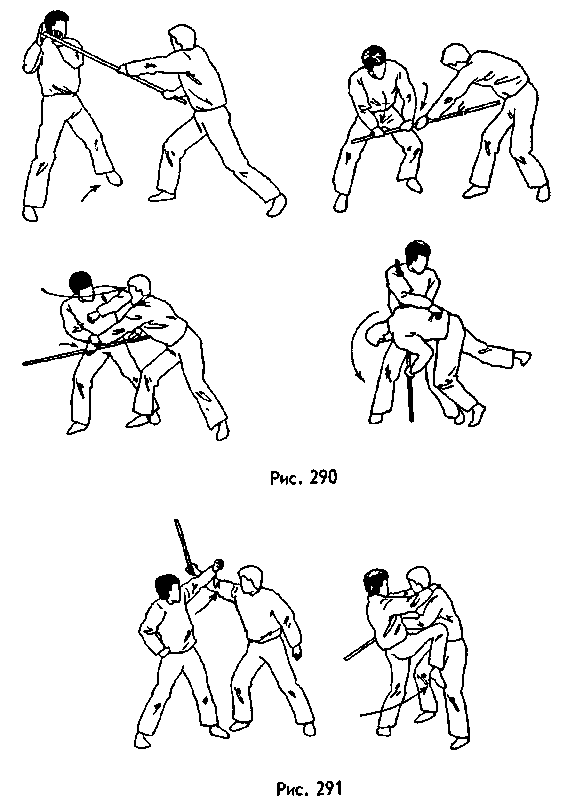 Рис. 290

Рис. 291