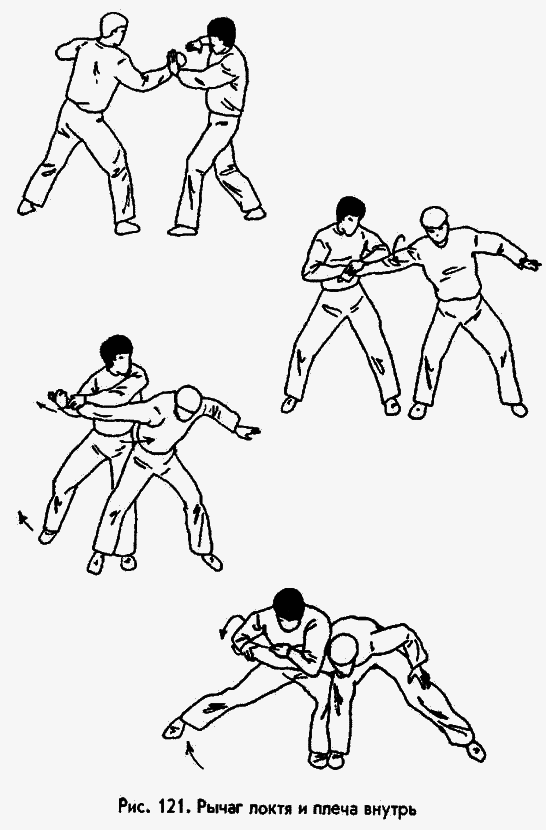 Рис. 121. Рычаг локтя и плеча внутрь