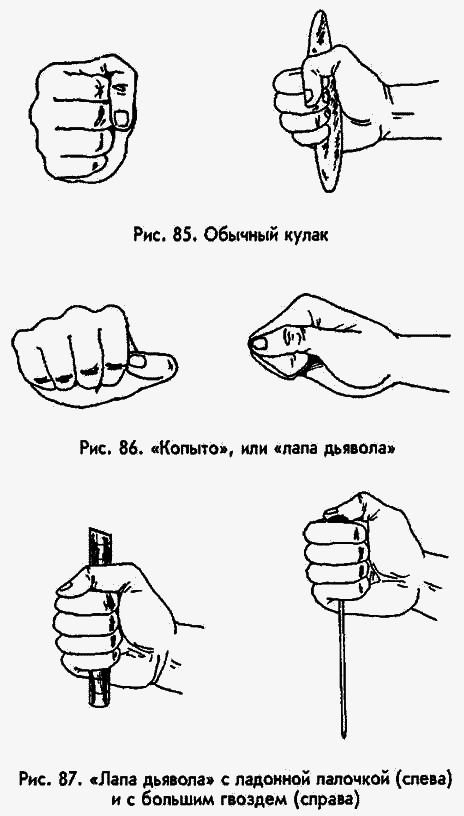 Рис. 85. Обычный кулак

Рис. 86. «Копыто», или «лапа дьявола»

Рис. 87. «Лапа дьявола» с ладонной палочкой (слева) и с большим гвоздем (справа)