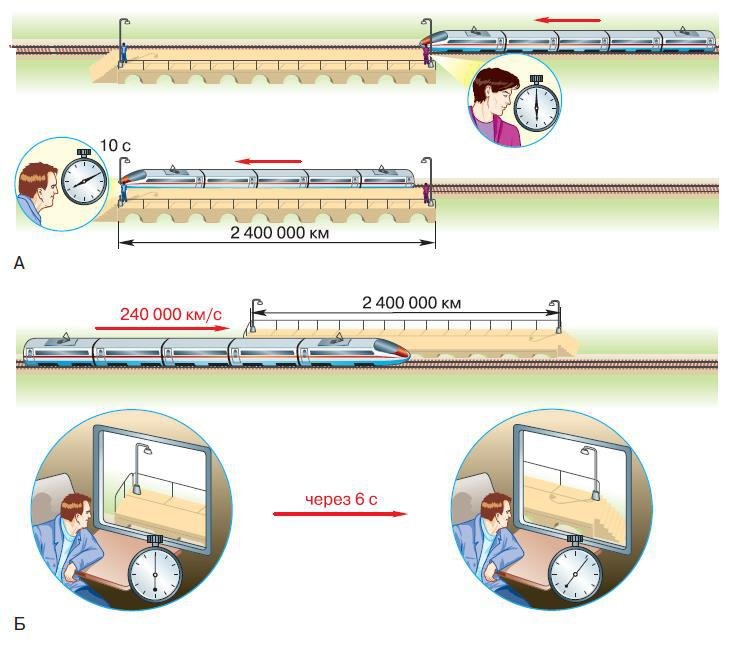 10 с

2 400 000 км

А

240 000 км/с

2 400 000 км

через 6 с

Б