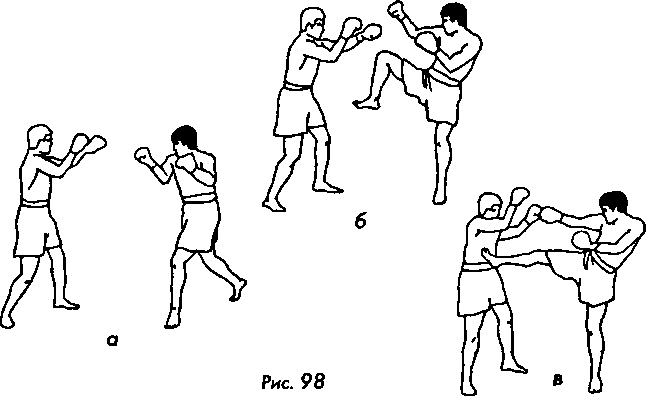 б

а

Рис. 98

в