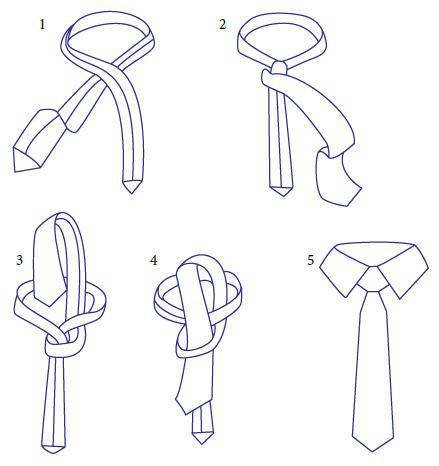 1

2

3

4

5