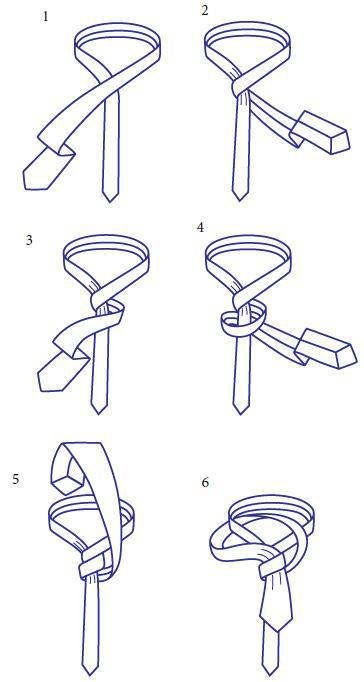 1
2
3
4
5
6