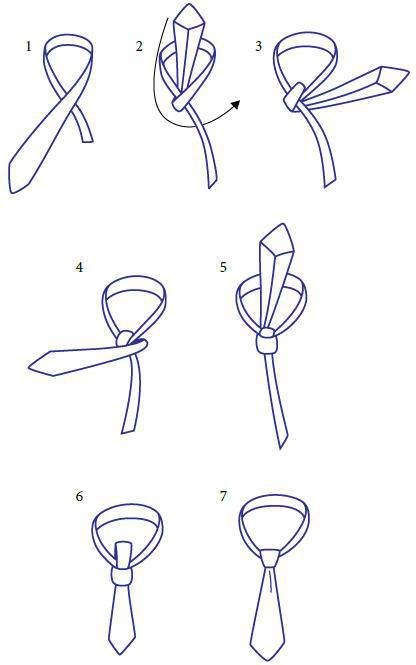 1
2
3
4
5
6
7