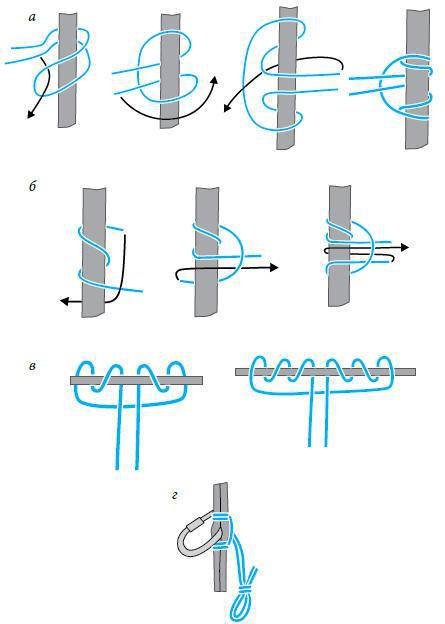 а

б

в

г