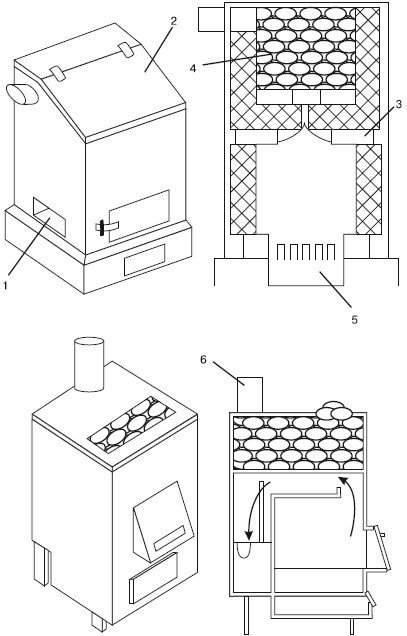 2
4
3
1
5
6