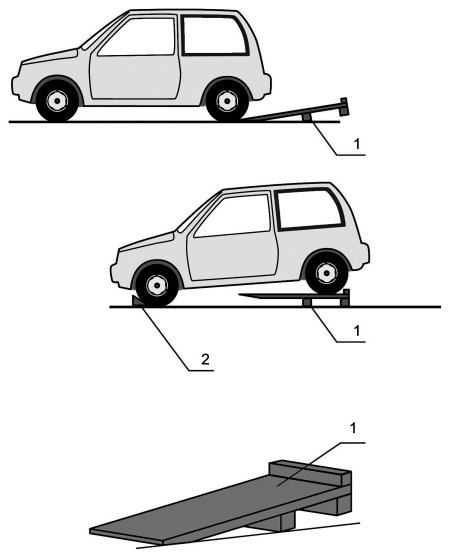 1

1

2

1