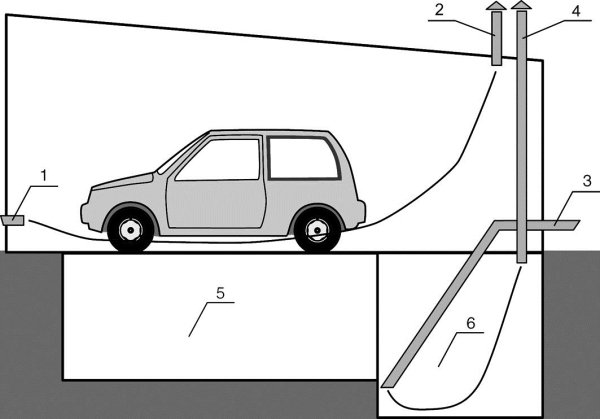 2
4
1
3
5
6