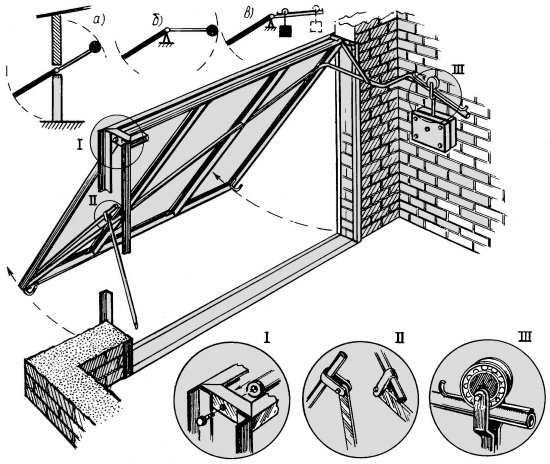 а)

б)

в)

III

I

II

I

II

III