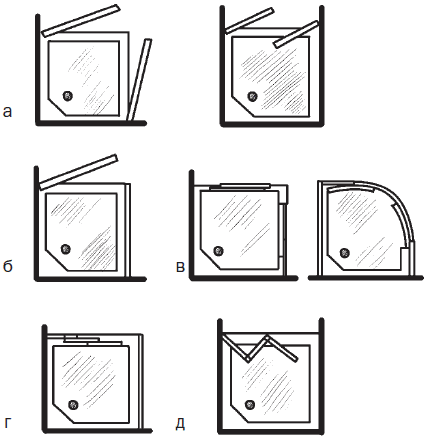 а

б

в

г

д