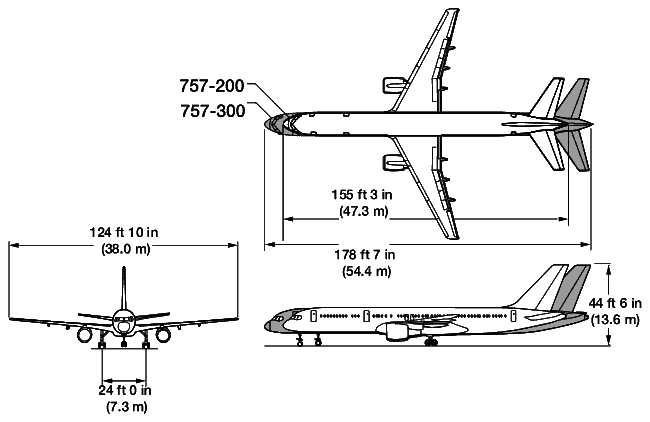 757-200
757-300

155 ft 3 in
(47.3 m)

124 ft 10 in
(38.0 m)

178 ft 7 in
(54.4 m)

44 ft 6 in
(13.6 m)

24 ft 0 in
(7.3 m)