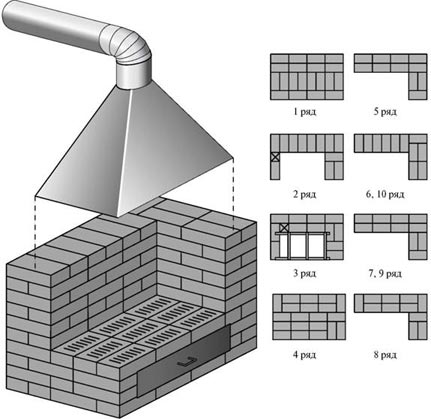 1 ряд

5 ряд

2 ряд

6, 10 ряд

3 ряд

7, 9 ряд

4 ряд

8 ряд