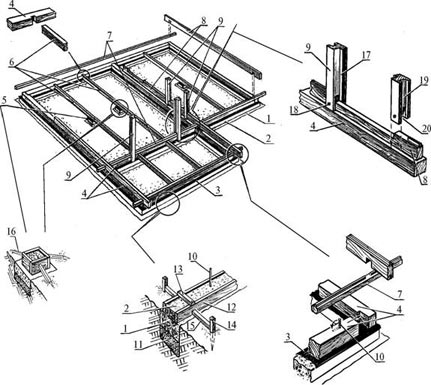 4
8
9
7
6
5
1
2
9
4
3
9
17
19
18
4
20
8
16
10
13
2
12
1
15
14
11
7
4
3
10