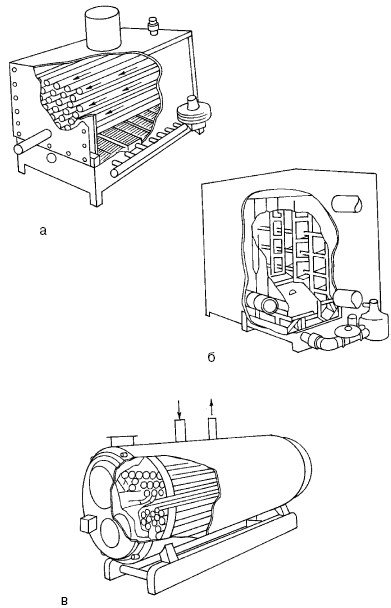 а

б

в