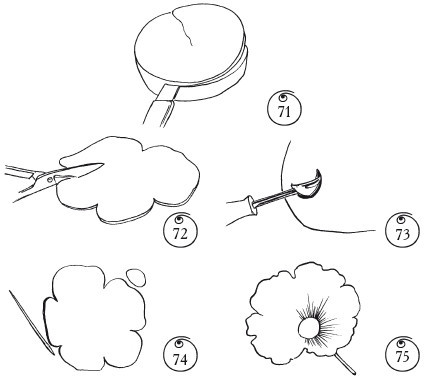 71

72

73

74

75