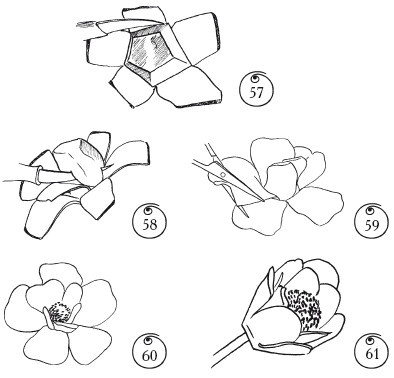 57

58

59

60

61